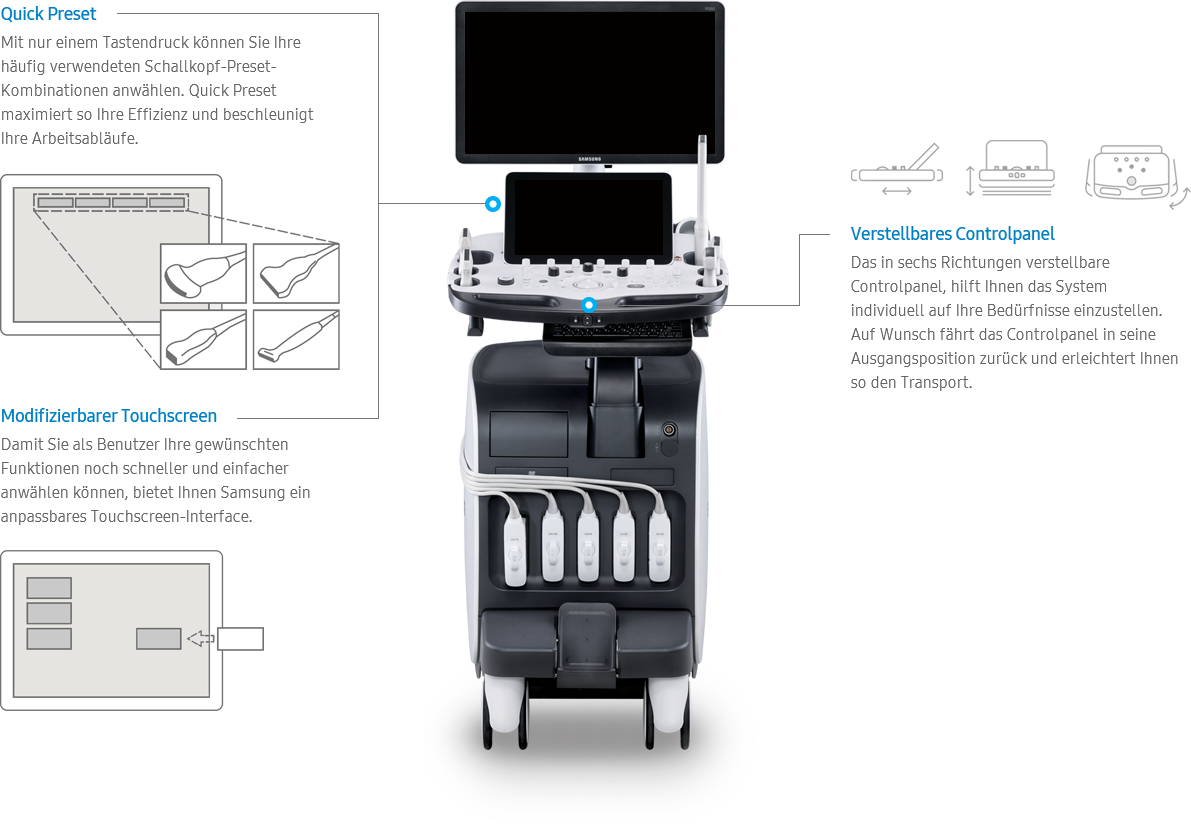 Quick Preset

Mit nur einem Tastendruck können Sie Ihre häufig verwendeten Schallkopf-Preset-Kombinationen anwählen. Quick Preset maximiert so Ihre Effizienz und beschleunigt Ihre Arbeitsabläufe.

Modifizierbarer Touchscreen

Damit Sie als Benutzer Ihre gewünschten Funktionen noch schneller und einfacher anwählen können, bietet Ihnen Samsung ein anpassbares Touchscreen-Interface.

SAMSUNG

Verstellbares Controlpanel

Das in sechs Richtungen verstellbare Controlpanel, hilft Ihnen das System individuell auf Ihre Bedürfnisse einzustellen. Auf Wunsch fährt das Controlpanel in seine Ausgangsposition zurück und erleichtert Ihnen so den Transport.